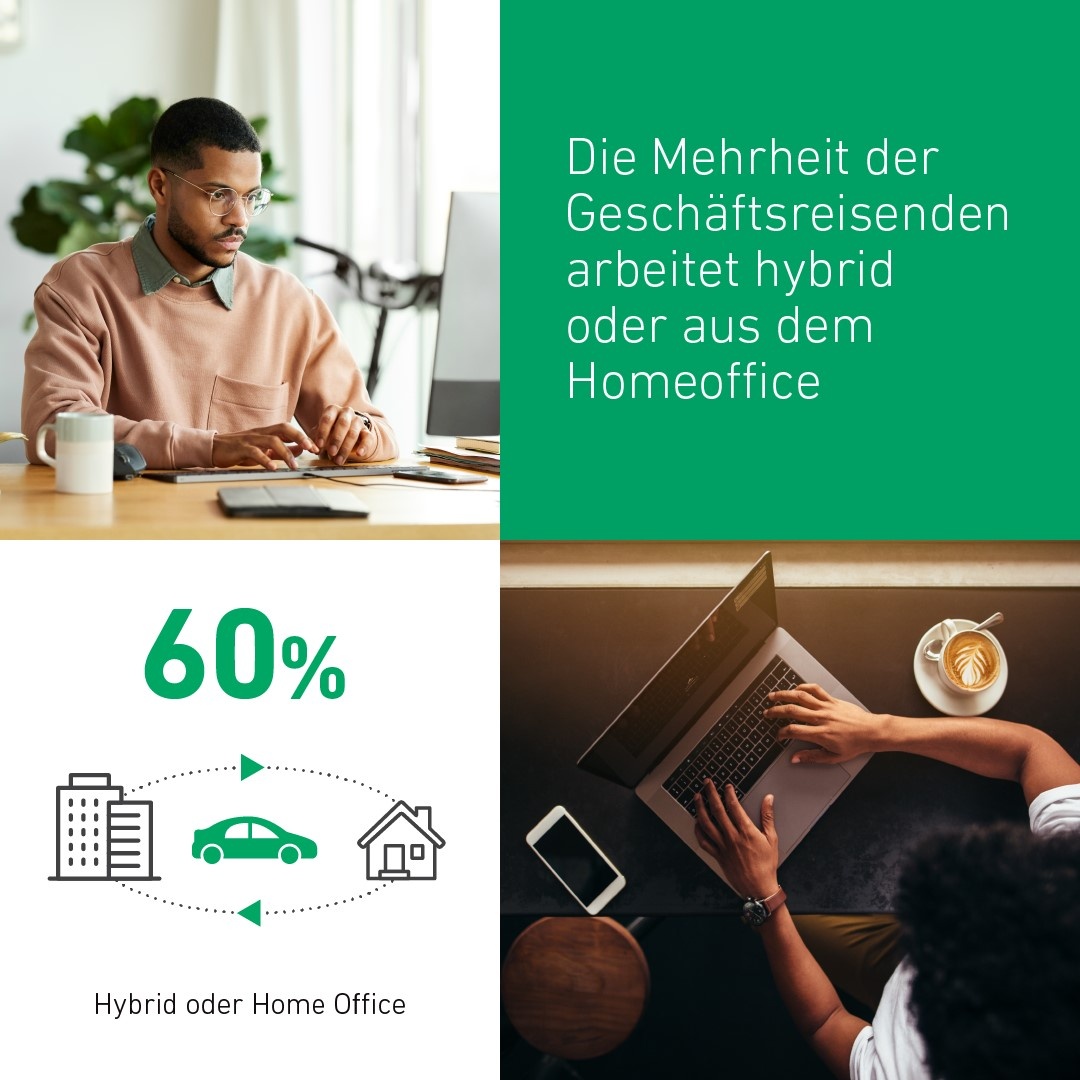 Die Mehrheit der Geschäftsreisenden arbeitet hybrid oder aus dem Homeoffice

60%

Hybrid oder Home Office