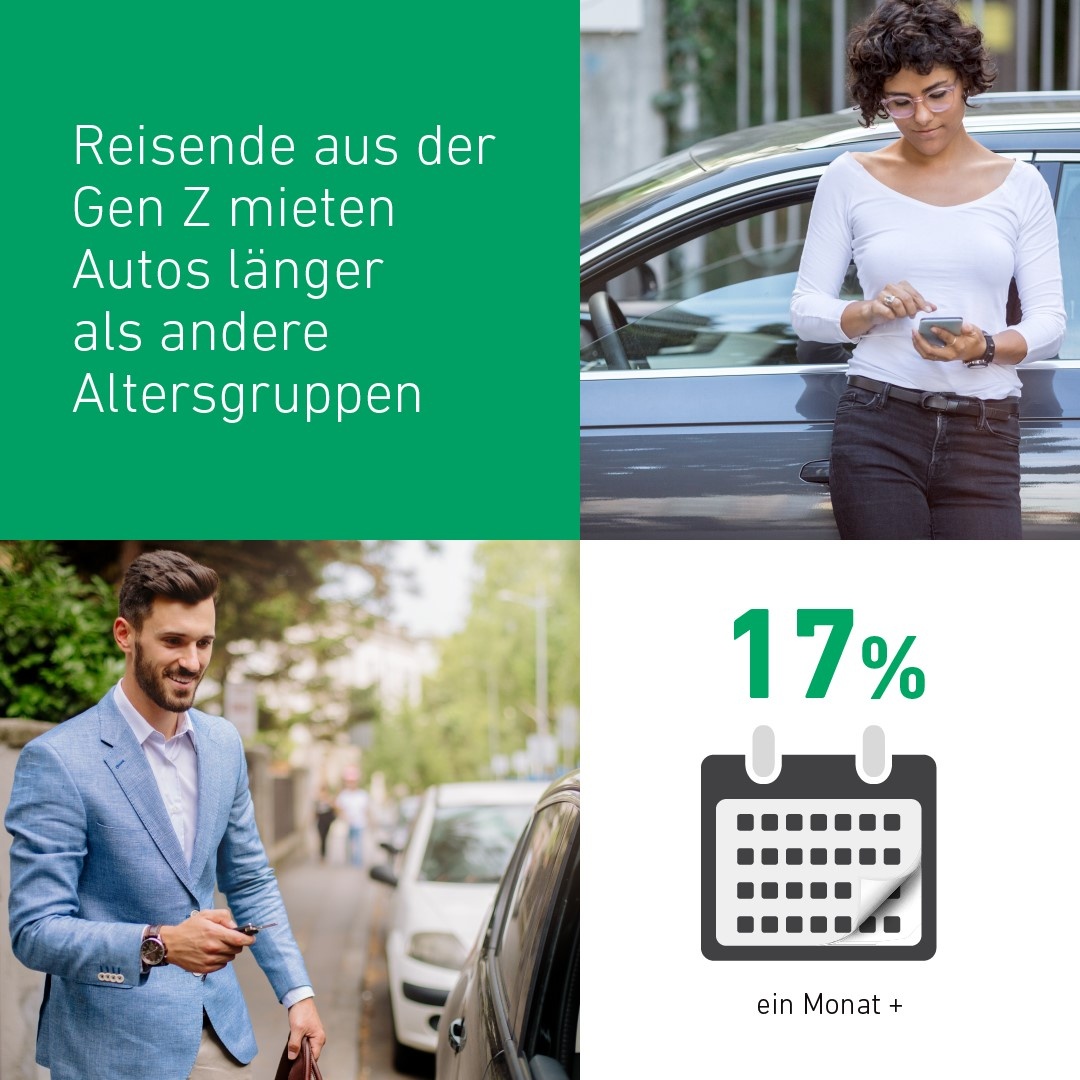 Reisende aus der Gen Z mieten Autos länger als andere Altersgruppen

17%

ein Monat +