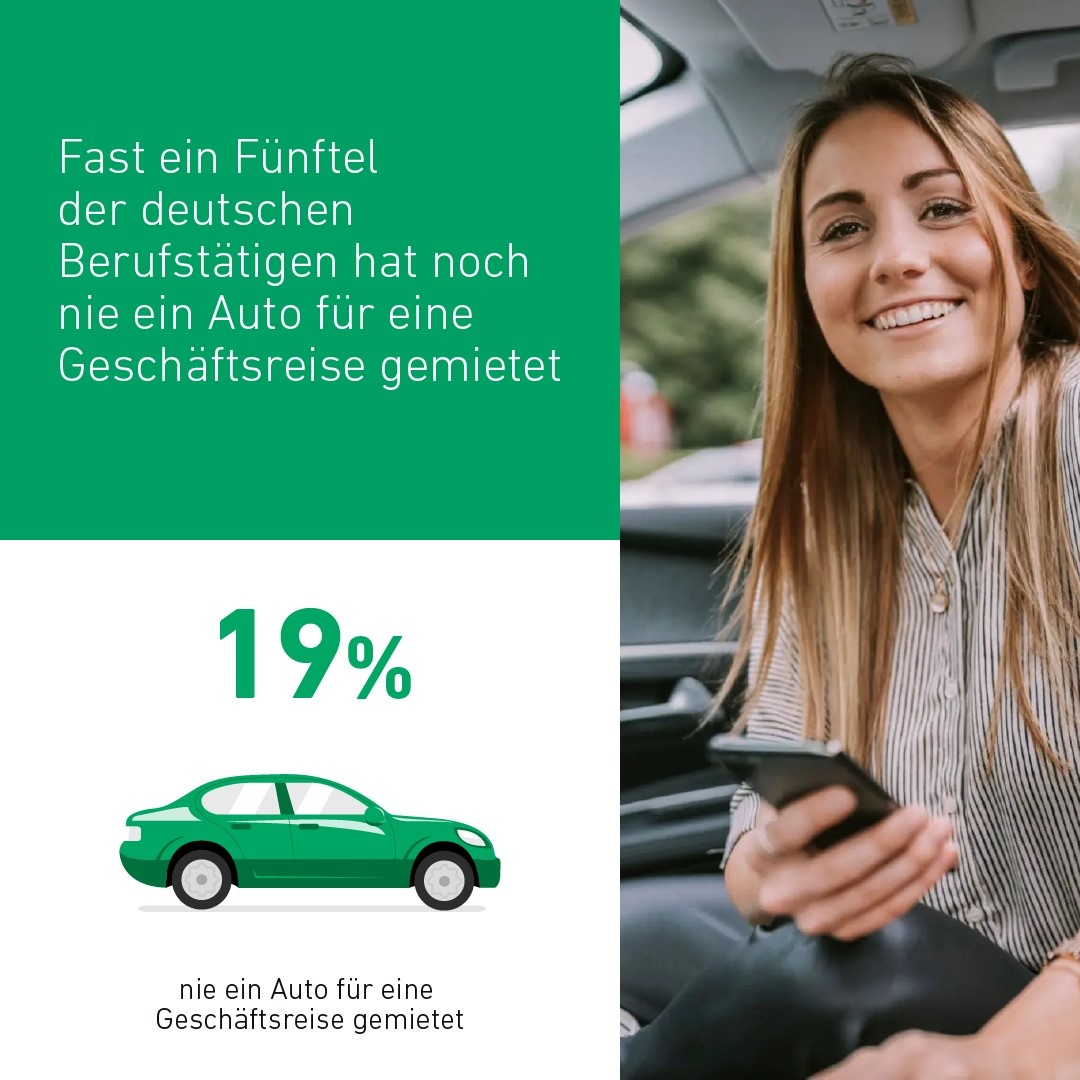 Fast ein Fünftel der deutschen Berufstätigen hat noch nie ein Auto für eine Geschäftsreise gemietet

19%

nie ein Auto für eine Geschäftsreise gemietet