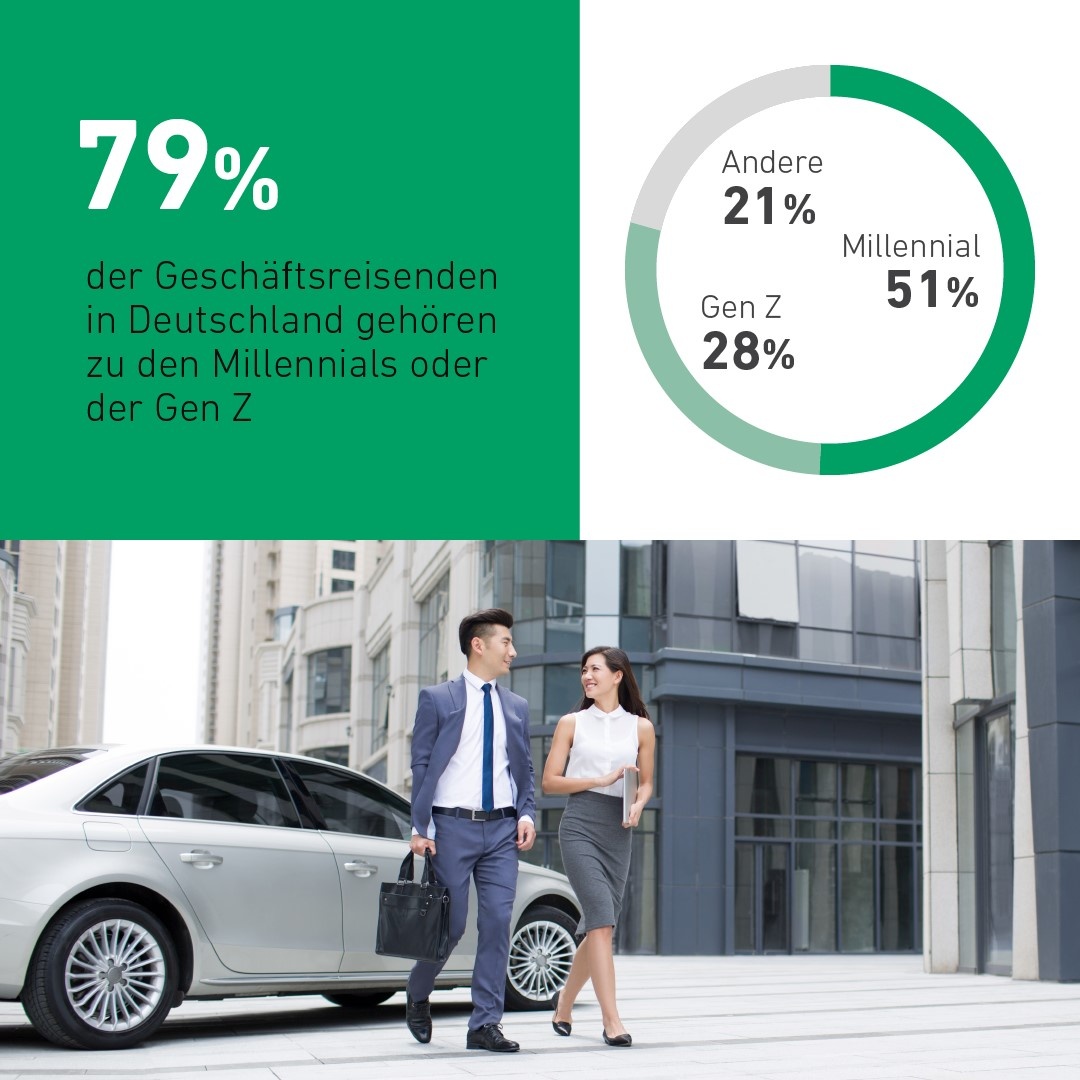 79%

der Geschäftsreisenden in Deutschland gehören zu den Millennials oder der Gen Z

Andere
21%

Millennial
51%

Gen Z
28%